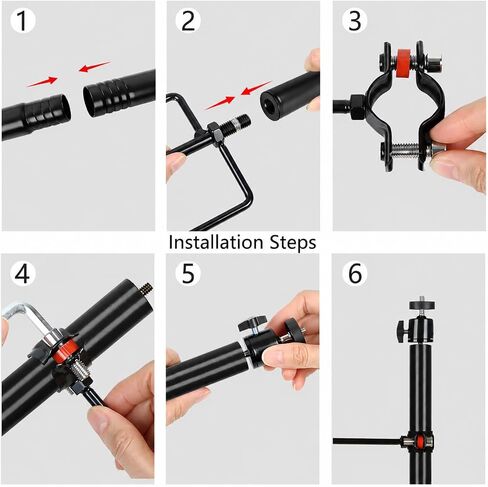 1
2
3
Installation Steps
4
5
6