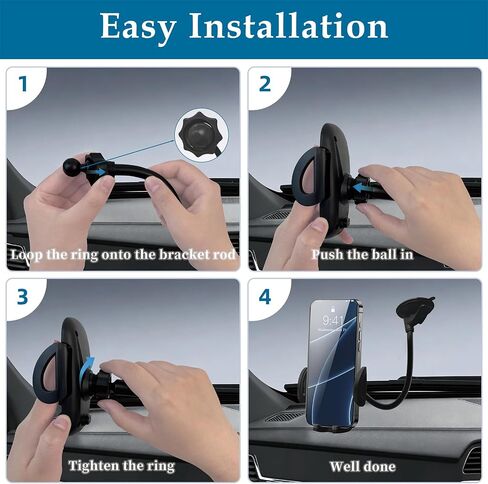 Easy Installation

1

Loop the ring onto the bracket rod

2

Push the ball in

3

Tighten the ring

4

9:41

Well done