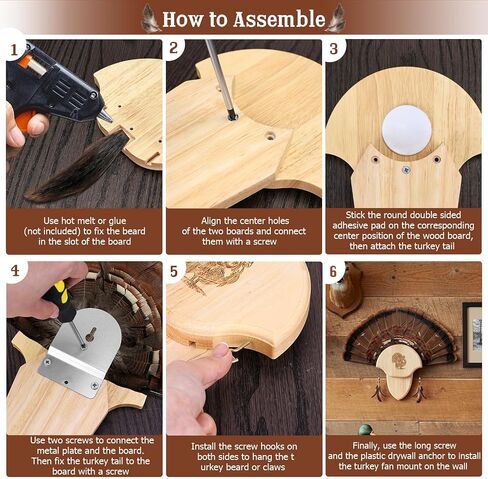 How to Assemble

1

Use hot melt or glue (not included) to fix the beard in the slot of the board

2

Align the center holes of the two boards and connect them with a screw

3

Stick the round double sided adhesive pad on the corresponding center position of the wood board, then attach the turkey tail

4

Use two screws to connect the metal plate and the board. Then fix the turkey tail to the board with a screw

5

Install the screw hooks on both sides to hang the t urkey beard or claws

6

Finally, use the long screw and the plastic drywall anchor to install the turkey fan mount on the wall