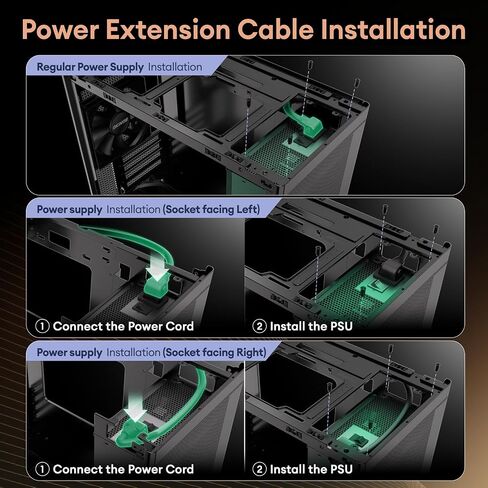 Power Extension Cable Installation

Regular Power Supply Installation

Power supply Installation (Socket facing Left)

① Connect the Power Cord

② Install the PSU

Power supply Installation (Socket facing Right)

① Connect the Power Cord

② Install the PSU