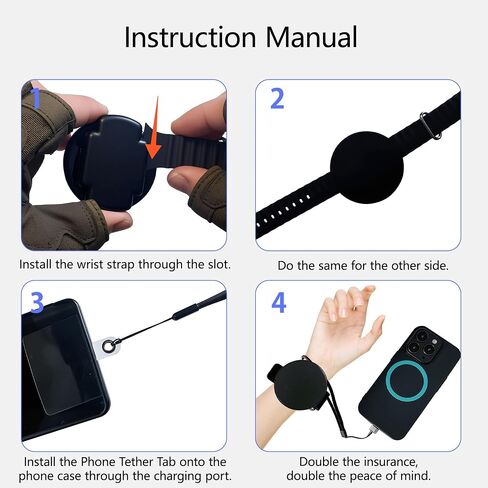 Instruction Manual

1

Install the wrist strap through the slot.

2

Do the same for the other side.

3

Install the Phone Tether Tab onto the phone case through the charging port.

4

Double the insurance, double the peace of mind.