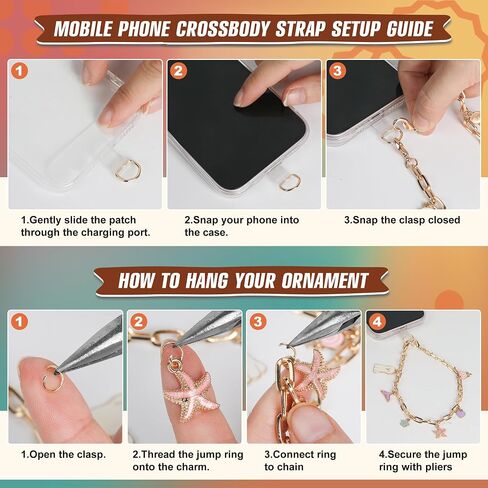 MOBILE PHONE CROSSBODY STRAP SETUP GUIDE

1

2

3

1.Gently slide the patch through the charging port.

2.Snap your phone into the case.

3.Snap the clasp closed

HOW TO HANG YOUR ORNAMENT

1

2

3

4

1.Open the clasp.

2.Thread the jump ring onto the charm.

3.Connect ring to chain

4.Secure the jump ring with pliers