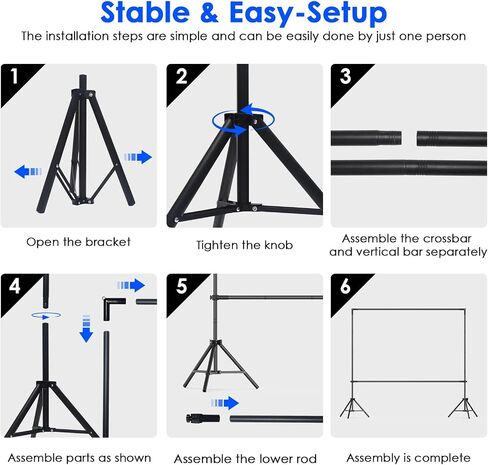 Stable & Easy-Setup

The installation steps are simple and can be easily done by just one person

1

Open the bracket

2

Tighten the knob

3

Assemble the crossbar and vertical bar separately

4

Assemble parts as shown

5

Assemble the lower rod

6

Assembly is complete