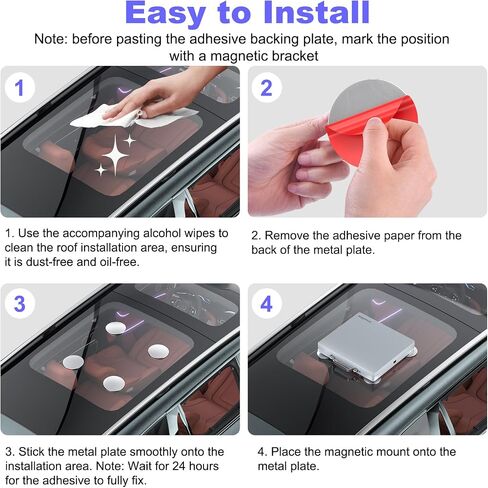 Easy to Install

Note: before pasting the adhesive backing plate, mark the position with a magnetic bracket

1

1. Use the accompanying alcohol wipes to clean the roof installation area, ensuring it is dust-free and oil-free.

2

2. Remove the adhesive paper from the back of the metal plate.

3

3. Stick the metal plate smoothly onto the installation area. Note: Wait for 24 hours for the adhesive to fully fix.

4

4. Place the magnetic mount onto the metal plate.