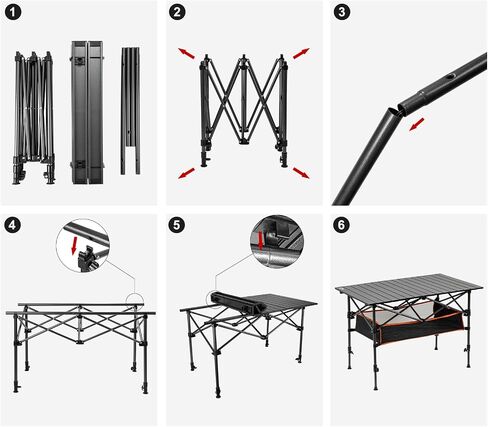 1

2

3

4

5

6