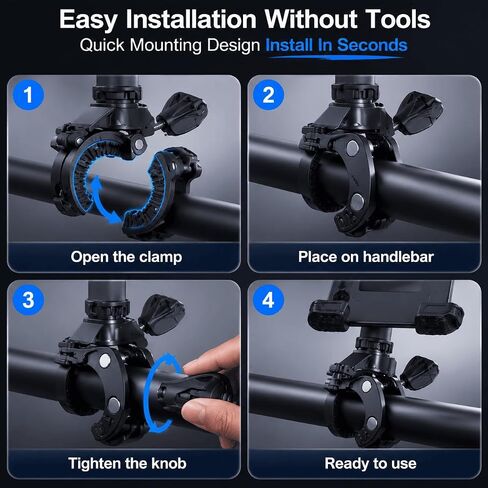 Easy Installation Without Tools
Quick Mounting Design Install In Seconds

1
Open the clamp

2
Place on handlebar

3
Tighten the knob

4
Ready to use