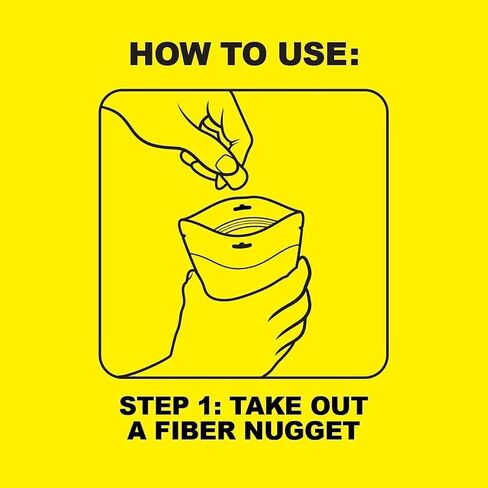 HOW TO USE:

STEP 1: TAKE OUT A FIBER NUGGET