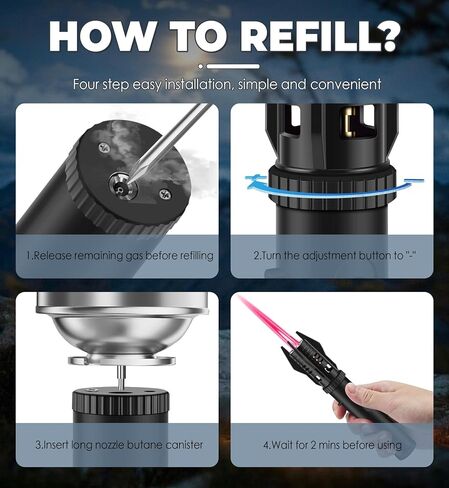 HOW TO REFILL?

Four step easy installation, simple and convenient

1.Release remaining gas before refilling

2.Turn the adjustment button to "-"

3.Insert long nozzle butane canister

4.Wait for 2 mins before using