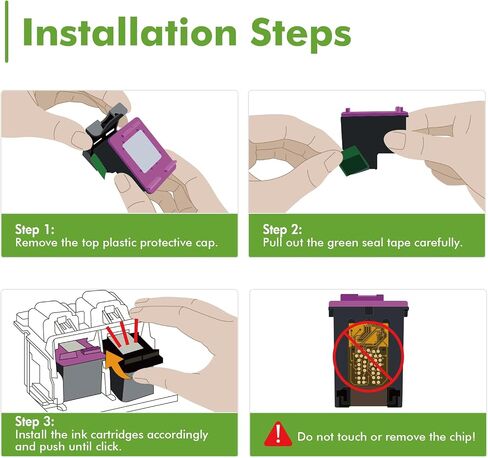 Installation Steps

Step 1:
Remove the top plastic protective cap.

Step 2:
Pull out the green seal tape carefully.

Step 3:
Install the ink cartridges accordingly and push until click.

Do not touch or remove the chip!