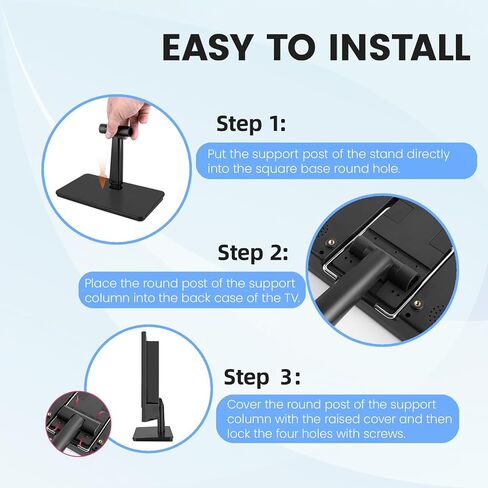 EASY TO INSTALL

Step 1:

Put the support post of the stand directly into the square base round hole.

Step 2:

Place the round post of the support column into the back case of the TV.

Step 3:

Cover the round post of the support column with the raised cover and then lock the four holes with screws.