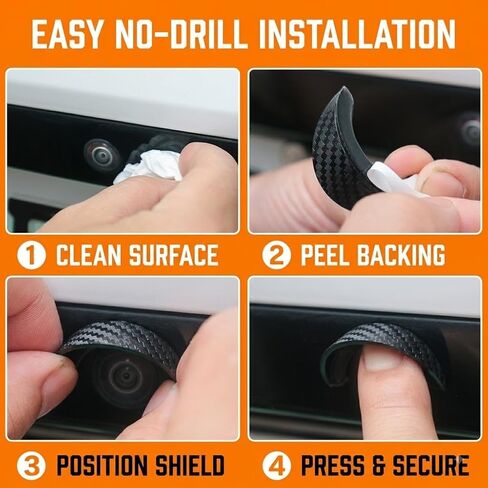 EASY NO-DRILL INSTALLATION

1 CLEAN SURFACE

2 PEEL BACKING

3 POSITION SHIELD

4 PRESS & SECURE