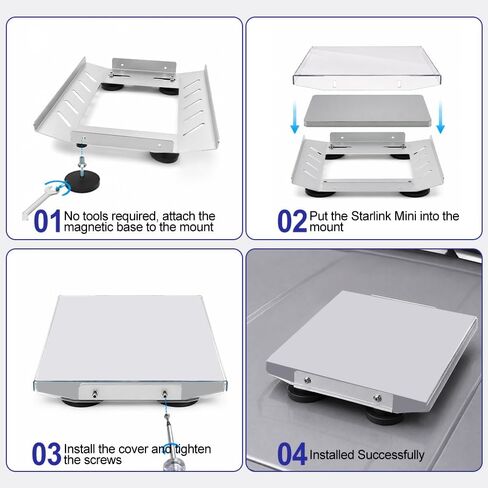 01 No tools required, attach the magnetic base to the mount

02 Put the Starlink Mini into the mount

03 Install the cover and tighten the screws

04 Installed Successfully