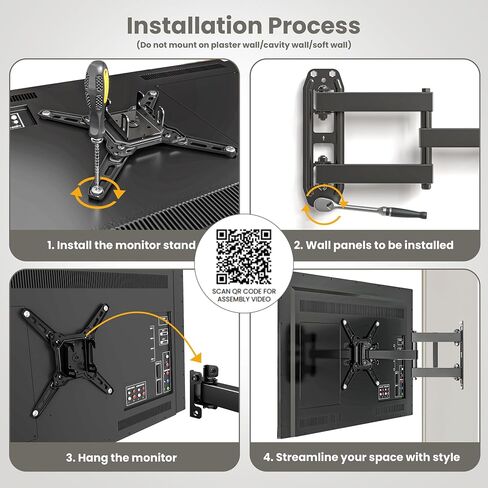 Installation Process
(Do not mount on plaster wall/cavity wall/soft wall)

1. Install the monitor stand

2. Wall panels to be installed

SCAN QR CODE FOR ASSEMBLY VIDEO

3. Hang the monitor

4. Streamline your space with style