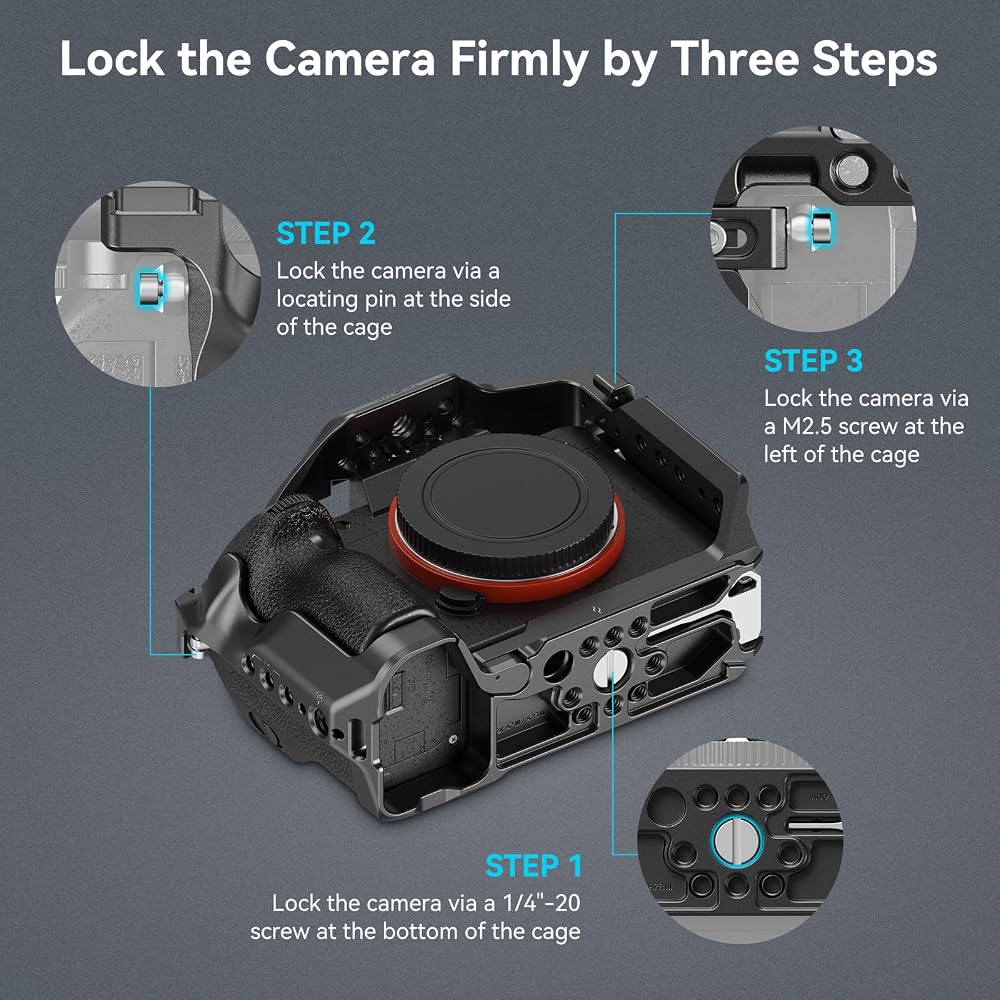 Lock the Camera Firmly by Three Steps

STEP 2
Lock the camera via a locating pin at the side of the cage

STEP 3
Lock the camera via a M2.5 screw at the left of the cage

STEP 1
Lock the camera via a 1/4"-20 screw at the bottom of the cage