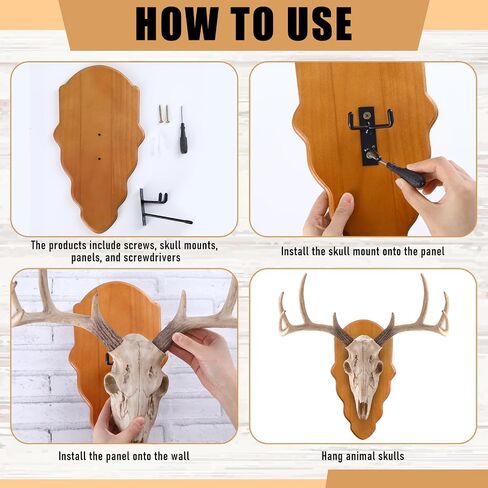 HOW TO USE

The products include screws, skull mounts, panels, and screwdrivers

Install the skull mount onto the panel

Install the panel onto the wall

Hang animal skulls