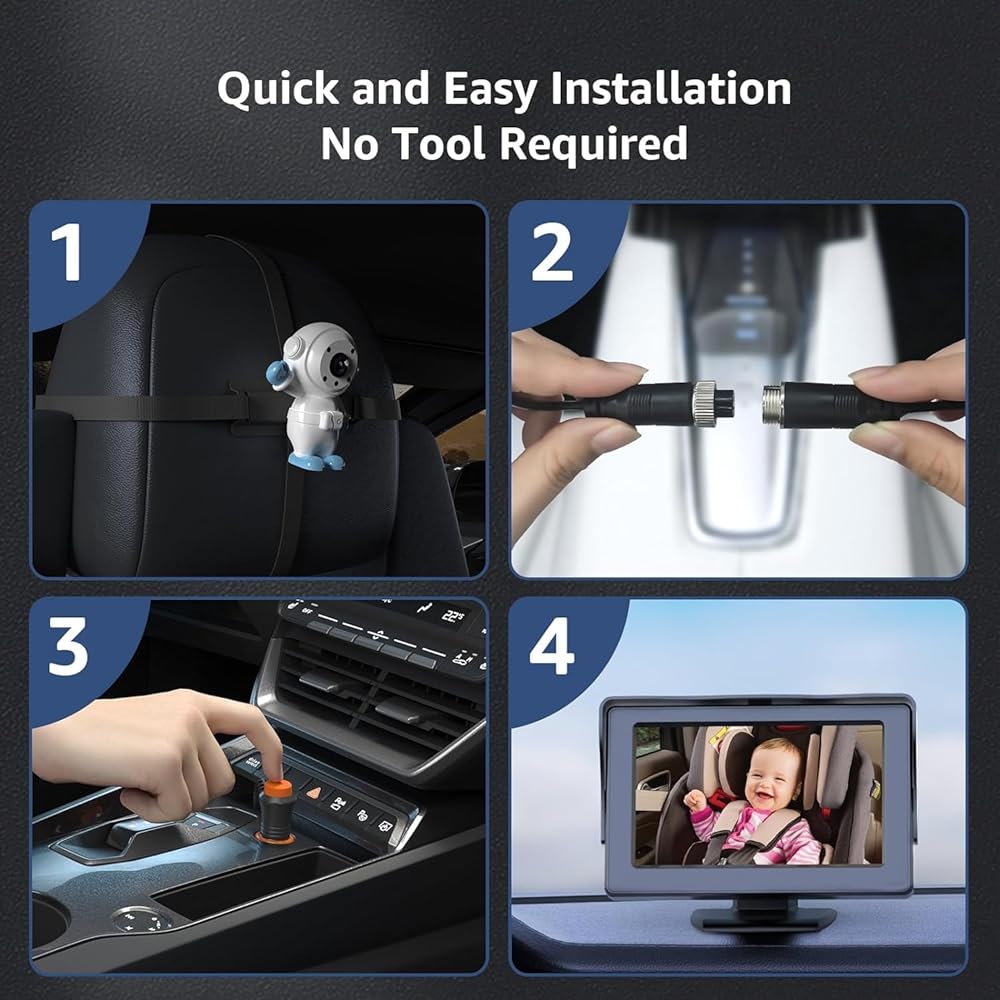 Quick and Easy Installation
No Tool Required

1

2

3

4