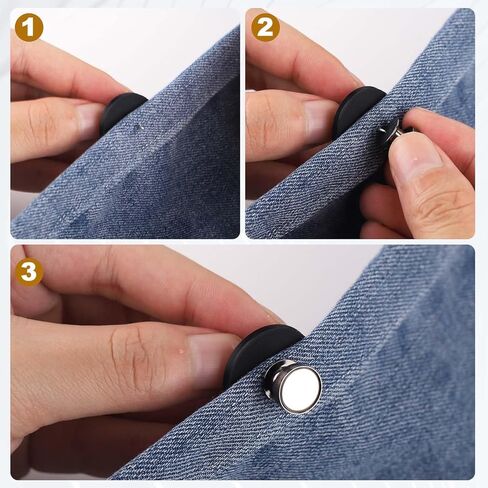 1

2

3