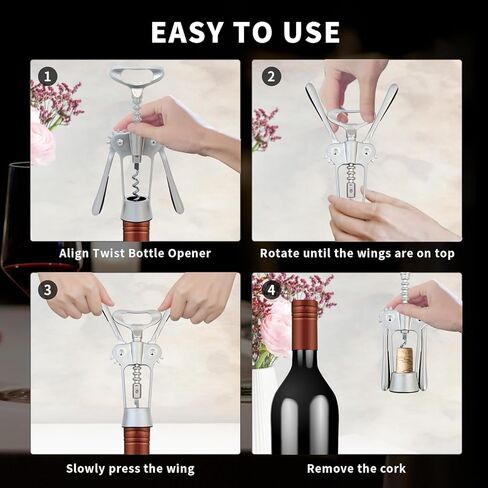 EASY TO USE

1

Align Twist Bottle Opener

2

Rotate until the wings are on top

3

Slowly press the wing

4

Remove the cork