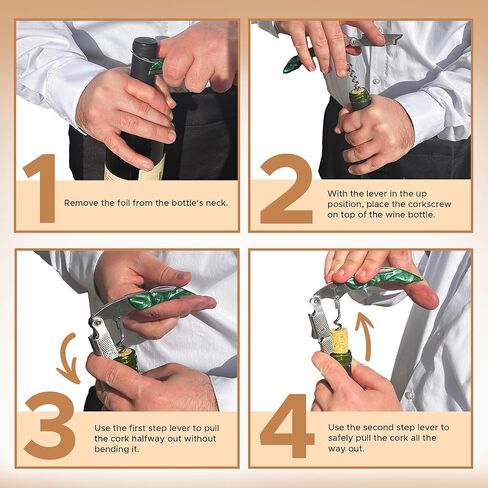 1
Remove the foil from the bottle's neck.

2
With the lever in the up position, place the corkscrew on top of the wine bottle.

3
Use the first step lever to pull the cork halfway out without bending it.

4
Use the second step lever to safely pull the cork all the way out.