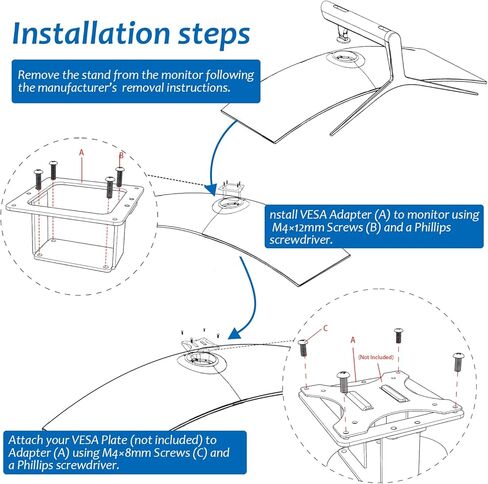 Installation steps

Remove the stand from the monitor following the manufacturer's removal instructions.

A

B

nstall VESA Adapter (A) to monitor using M4×12mm Screws (B) and a Phillips screwdriver.

C

A

(Not Included)

Attach your VESA Plate (not included) to Adapter (A) using M4×8mm Screws (C) and a Phillips screwdriver.