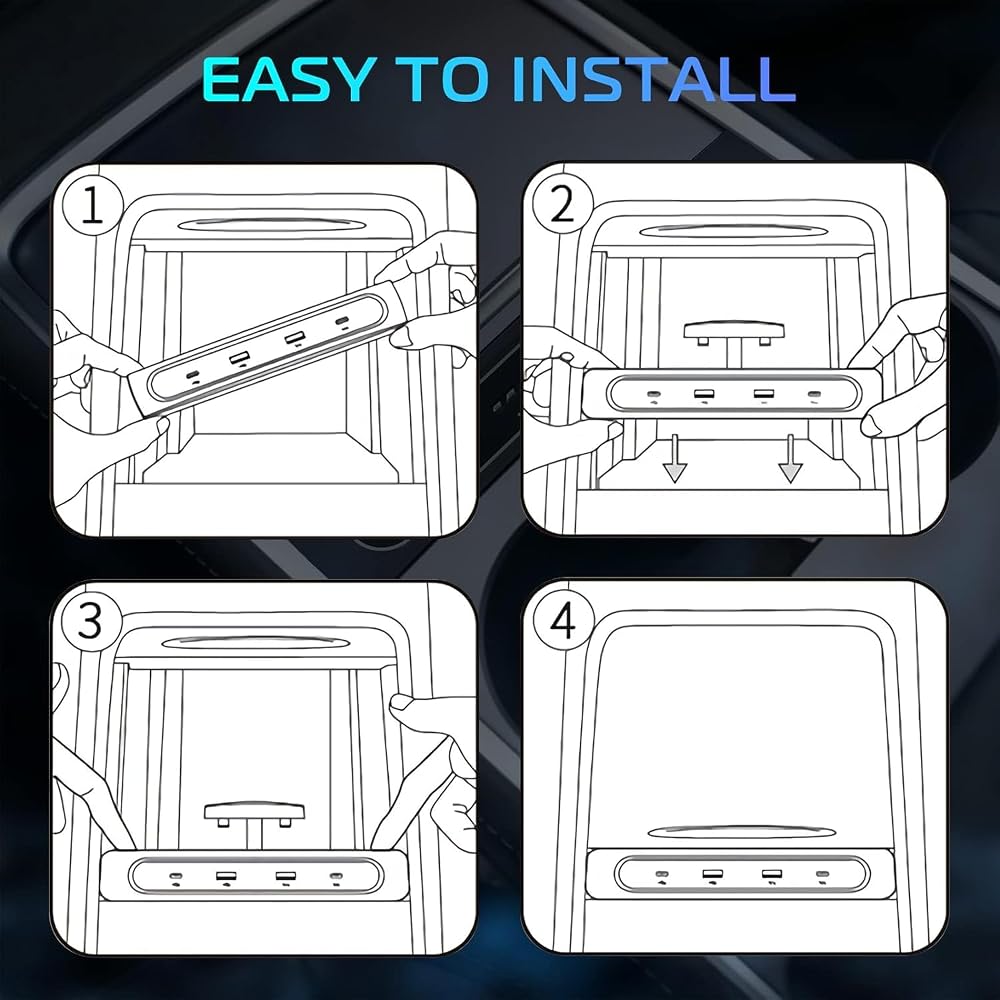 EASY TO INSTALL

1

2

3

4