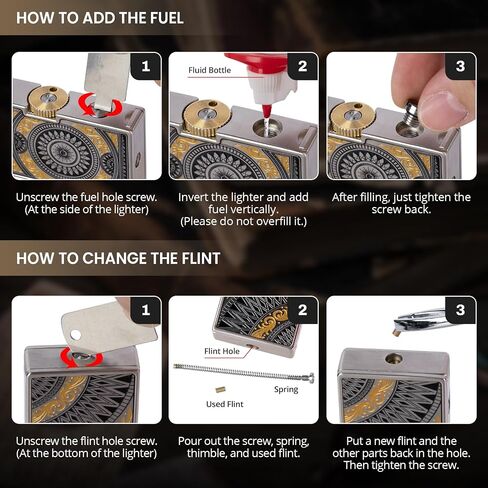 HOW TO ADD THE FUEL

1

Unscrew the fuel hole screw. (At the side of the lighter)

2

Fluid Bottle

Invert the lighter and add fuel vertically. (Please do not overfill it.)

3

After filling, just tighten the screw back.

HOW TO CHANGE THE FLINT

1

Unscrew the flint hole screw. (At the bottom of the lighter)

2

Flint Hole

Spring

Used Flint

Pour out the screw, spring, thimble, and used flint.

3

Put a new flint and the other parts back in the hole. Then tighten the screw.