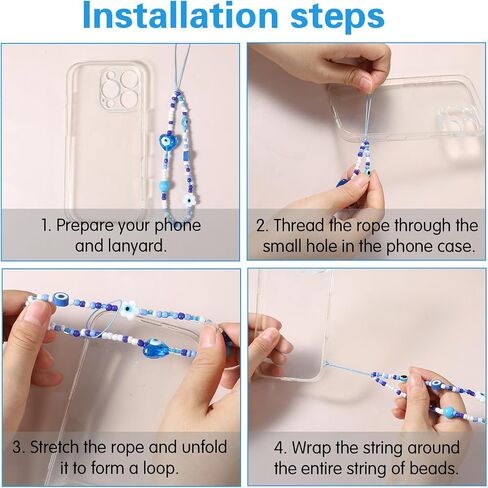 Installation steps

1. Prepare your phone and lanyard.

2. Thread the rope through the small hole in the phone case.

3. Stretch the rope and unfold it to form a loop.

4. Wrap the string around the entire string of beads.