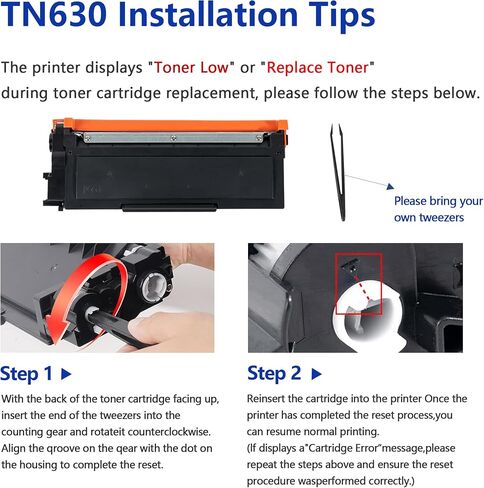 TN630 Installation Tips

The printer displays "Toner Low" or "Replace Toner" during toner cartridge replacement, please follow the steps below.

Please bring your own tweezers

Step 1 ▶

With the back of the toner cartridge facing up, insert the end of the tweezers into the counting gear and rotateit counterclockwise. Align the qroove on the qear with the dot on the housing to complete the reset.

Step 2 ▶

Reinsert the cartridge into the printer Once the printer has completed the reset process,you can resume normal printing. (If displays a"Cartridge Error"message,please repeat the steps above and ensure the reset procedure wasperformed correctly.)