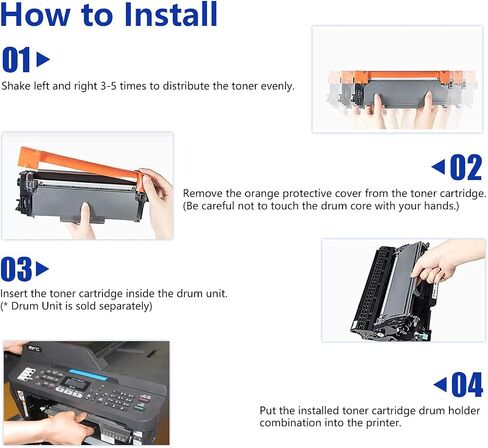 How to Install

01

Shake left and right 3-5 times to distribute the toner evenly.

02

Remove the orange protective cover from the toner cartridge. (Be careful not to touch the drum core with your hands.)

03

Insert the toner cartridge inside the drum unit. (* Drum Unit is sold separately)

04

Put the installed toner cartridge drum holder combination into the printer.