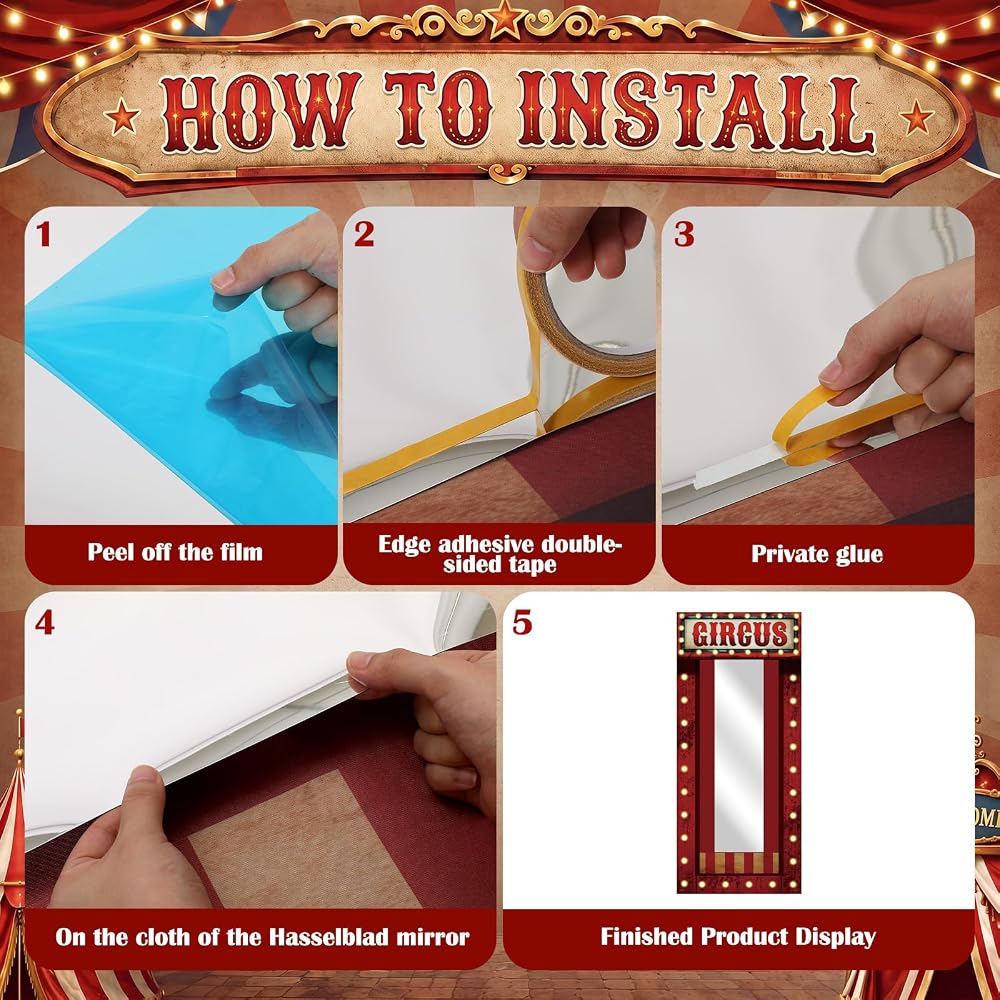 HOW TO INSTALL

1

Peel off the film

2

Edge adhesive double-sided tape

3

Private glue

4

On the cloth of the Hasselblad mirror

5

CIRCUS

Finished Product Display