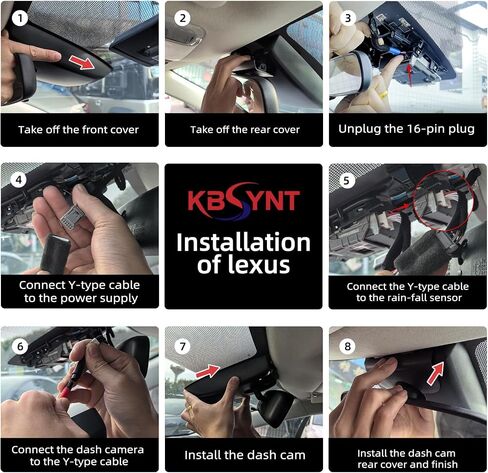 1
Take off the front cover

2
Take off the rear cover

3
Unplug the 16-pin plug

4
Connect Y-type cable to the power supply

KBSYNT
Installation of lexus

5
Connect the Y-type cable to the rain-fall sensor

6
Connect the dash camera to the Y-type cable

7
Install the dash cam

8
Install the dash cam rear cover and finish