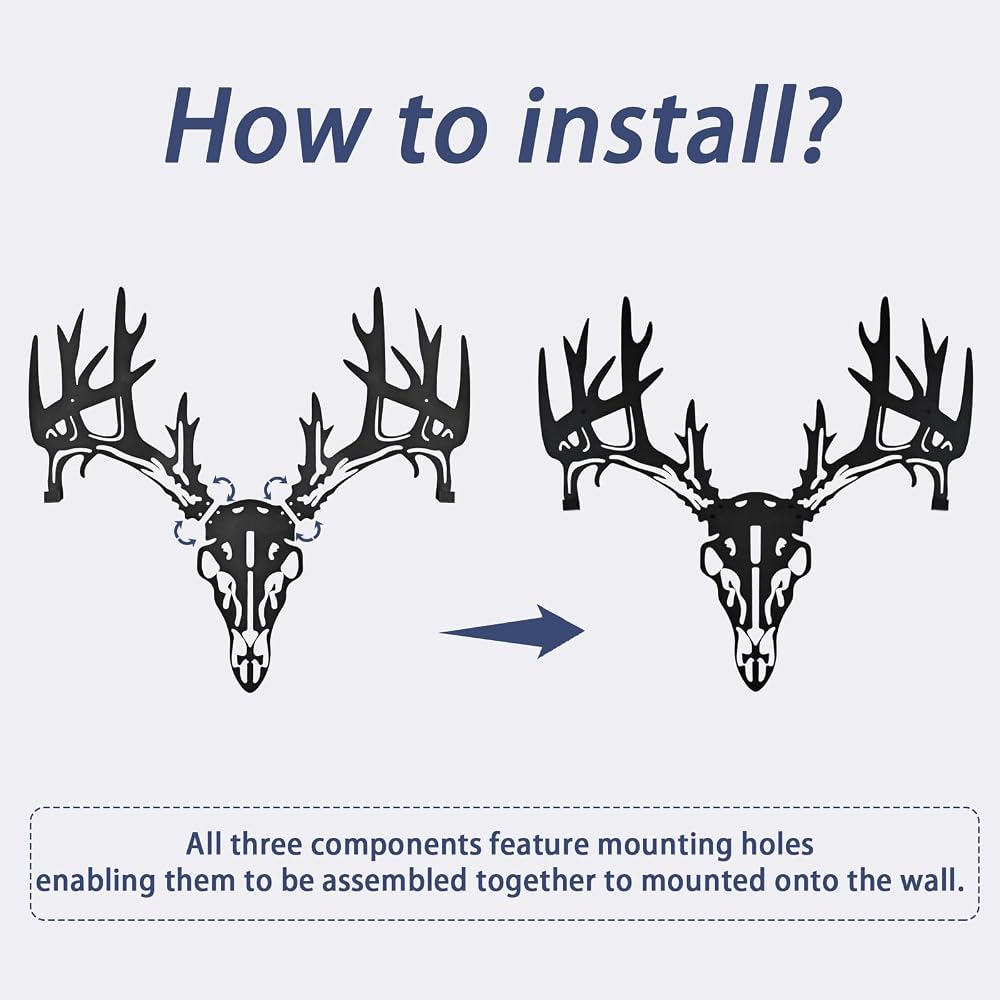 How to install?

All three components feature mounting holes
enabling them to be assembled together to mounted onto the wall.