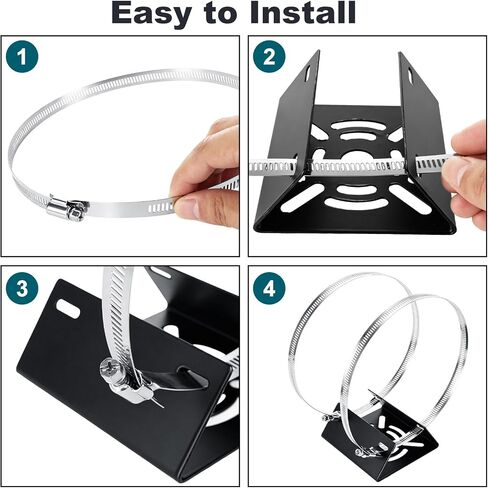 Easy to Install

1

2

3

4