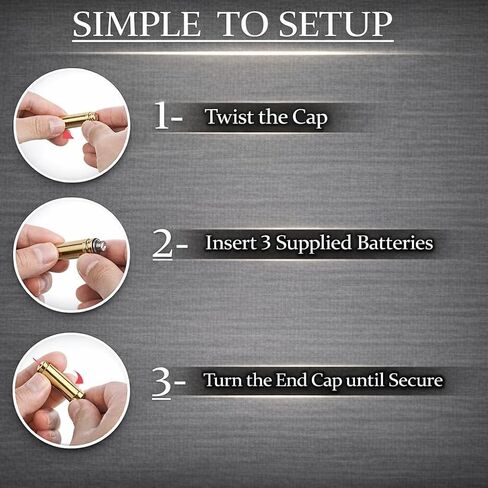 SIMPLE TO SETUP

1- Twist the Cap

2- Insert 3 Supplied Batteries

3- Turn the End Cap until Secure