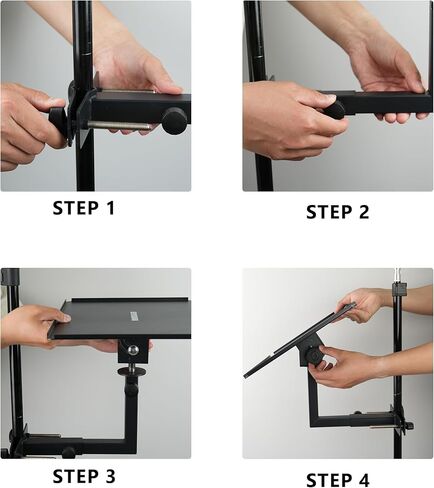 STEP 1

STEP 2

STEP 3

STEP 4