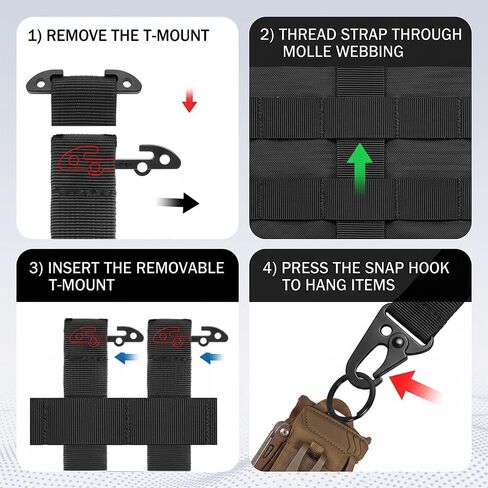 1) REMOVE THE T-MOUNT

2) THREAD STRAP THROUGH MOLLE WEBBING

3) INSERT THE REMOVABLE T-MOUNT

4) PRESS THE SNAP HOOK TO HANG ITEMS