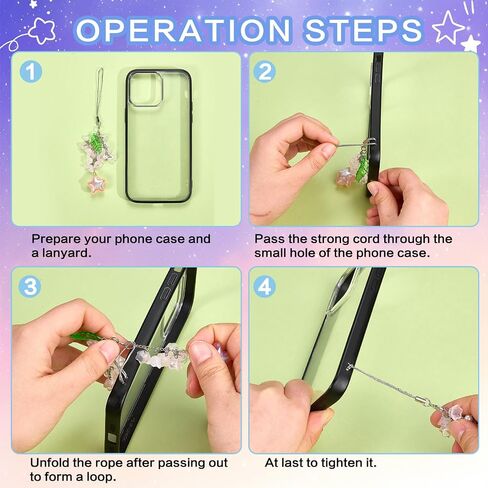 OPERATION STEPS

1

Prepare your phone case and a lanyard.

2

Pass the strong cord through the small hole of the phone case.

3

Unfold the rope after passing out to form a loop.

4

At last to tighten it.