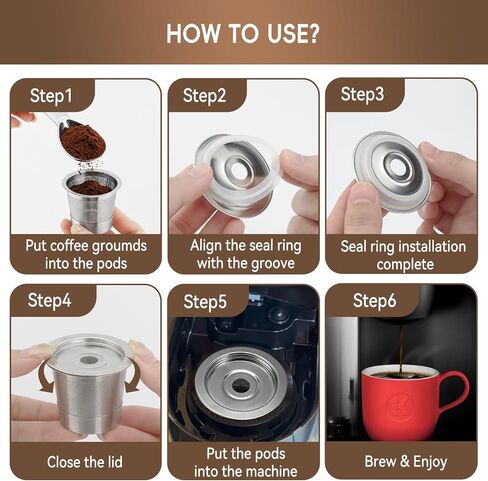 HOW TO USE?

Step1

Put coffee groumds into the pods

Step2

Align the seal ring with the groove

Step3

Seal ring installation complete

Step4

Close the lid

Step5

Put the pods into the machine

Step6

Brew & Enjoy