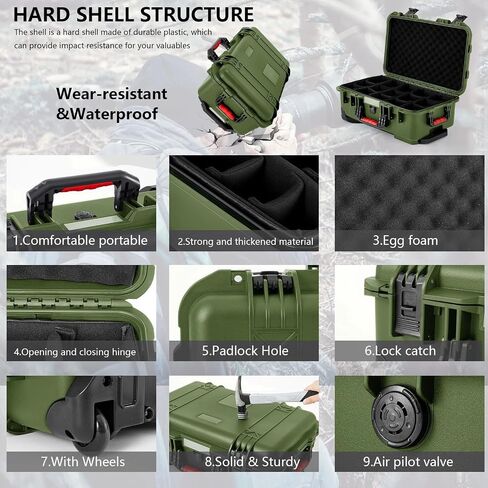 HARD SHELL STRUCTURE

The shell is a hard shell made of durable plastic, which can provide impact resistance for your valuables

Wear-resistant &Waterproof

1.Comfortable portable

2.Strong and thickened material

3.Egg foam

4.Opening and closing hinge

5.Padlock Hole

6.Lock catch

7.With Wheels

8.Solid & Sturdy

9.Air pilot valve