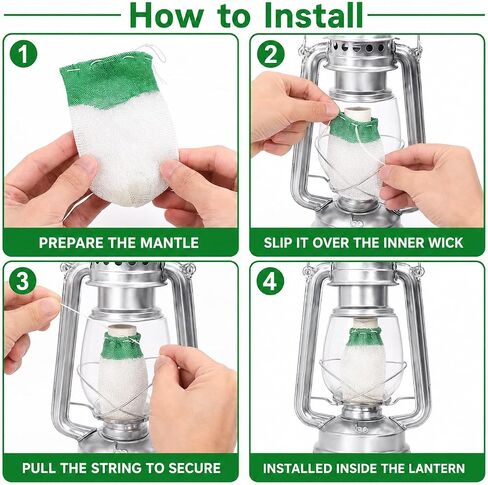 How to Install

1

PREPARE THE MANTLE

2

SLIP IT OVER THE INNER WICK

3

PULL THE STRING TO SECURE

4

INSTALLED INSIDE THE LANTERN