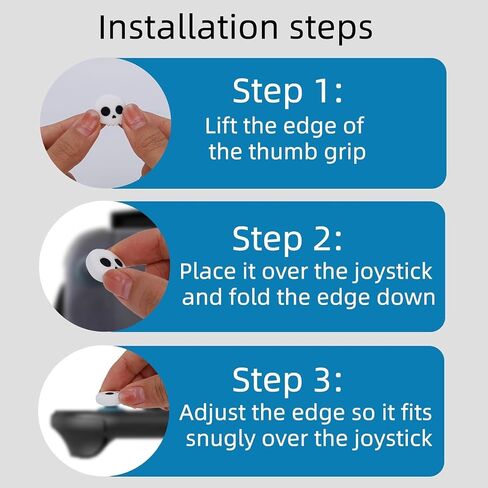 Installation steps

Step 1:
Lift the edge of the thumb grip

Step 2:
Place it over the joystick and fold the edge down

Step 3:
Adjust the edge so it fits snugly over the joystick