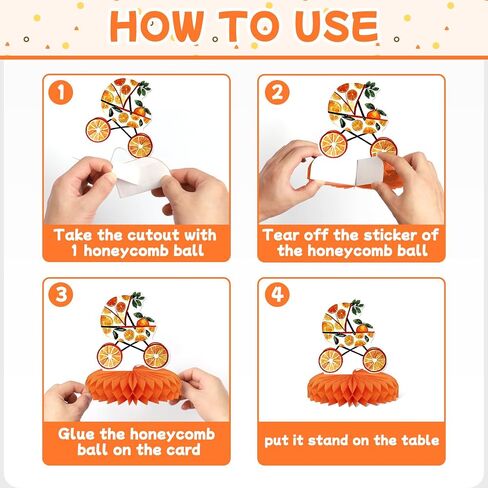 HOW TO USE

1

Take the cutout with 1 honeycomb ball

2

Tear off the sticker of the honeycomb ball

3

Glue the honeycomb ball on the card

4

put it stand on the table