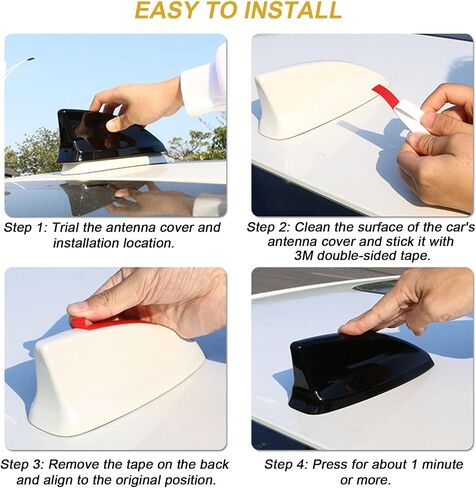 EASY TO INSTALL

Step 1: Trial the antenna cover and installation location.

Step 2: Clean the surface of the car's antenna cover and stick it with 3M double-sided tape.

Step 3: Remove the tape on the back and align to the original position.

Step 4: Press for about 1 minute or more.