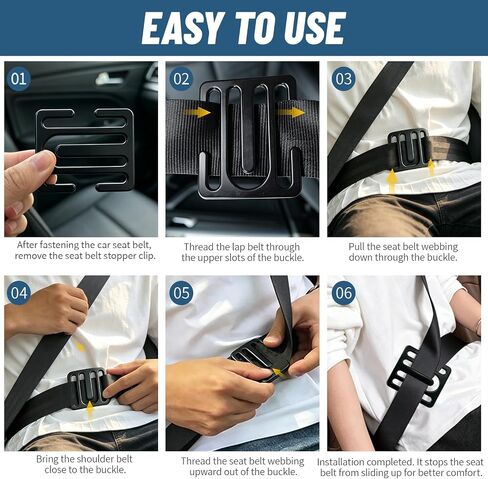 EASY TO USE

01

After fastening the car seat belt, remove the seat belt stopper clip.

02

Thread the lap belt through the upper slots of the buckle.

03

Pull the seat belt webbing down through the buckle.

04

Bring the shoulder belt close to the buckle.

05

Thread the seat belt webbing upward out of the buckle.

06

Installation completed. It stops the seat belt from sliding up for better comfort.