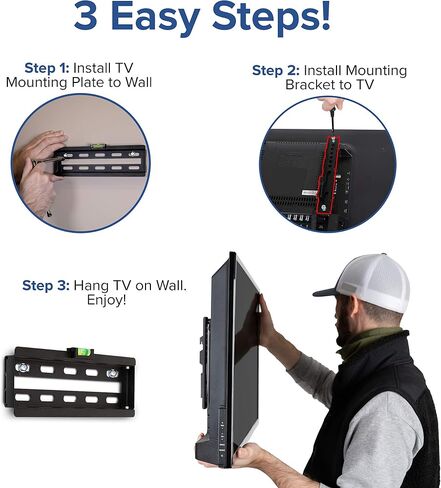 3 Easy Steps!

Step 1: Install TV Mounting Plate to Wall

Step 2: Install Mounting Bracket to TV

Step 3: Hang TV on Wall. Enjoy!