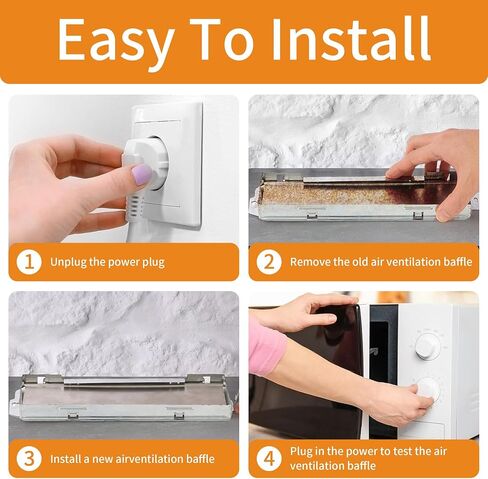 Easy To Install

1 Unplug the power plug

2 Remove the old air ventilation baffle

3 Install a new airventilation baffle

4 Plug in the power to test the air ventilation baffle