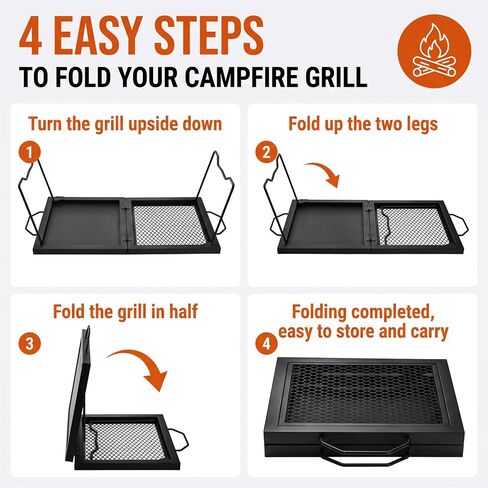 4 EASY STEPS
TO FOLD YOUR CAMPFIRE GRILL

Turn the grill upside down
1

Fold up the two legs
2

Fold the grill in half
3

Folding completed, easy to store and carry
4