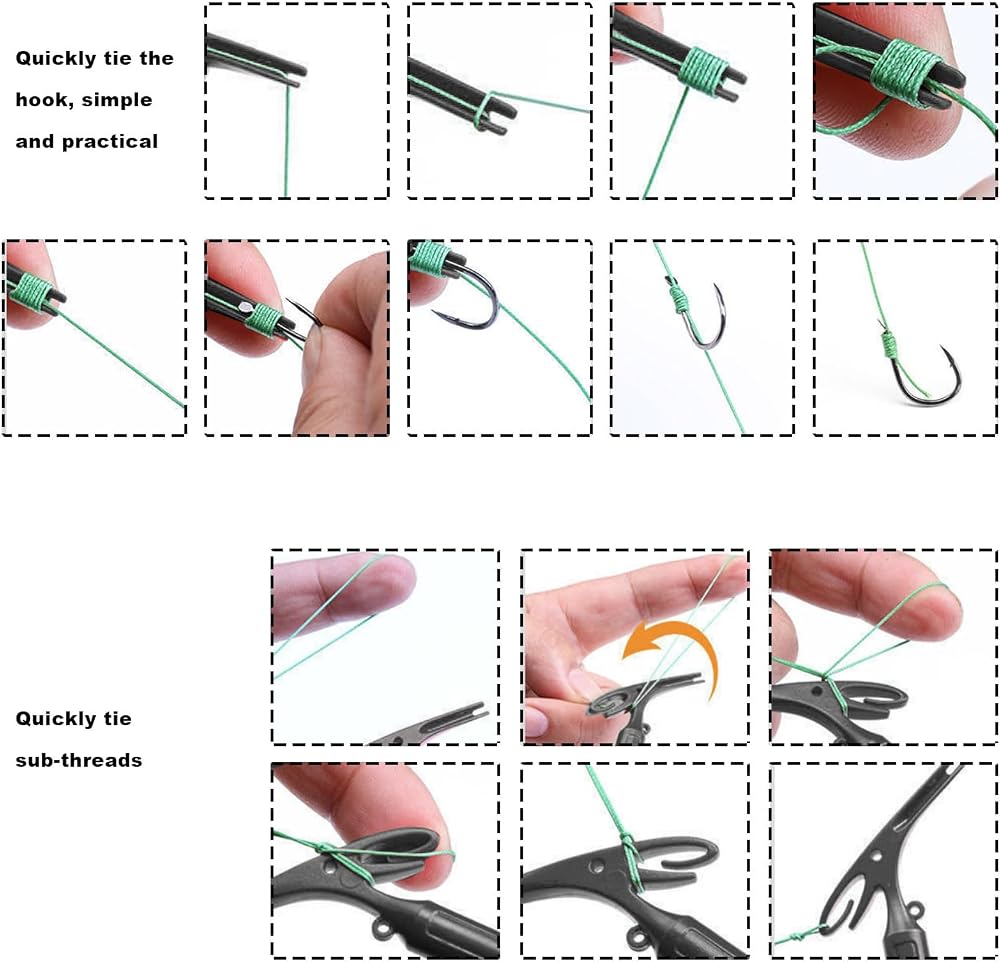 Quickly tie the hook, simple and practical

Quickly tie sub-threads