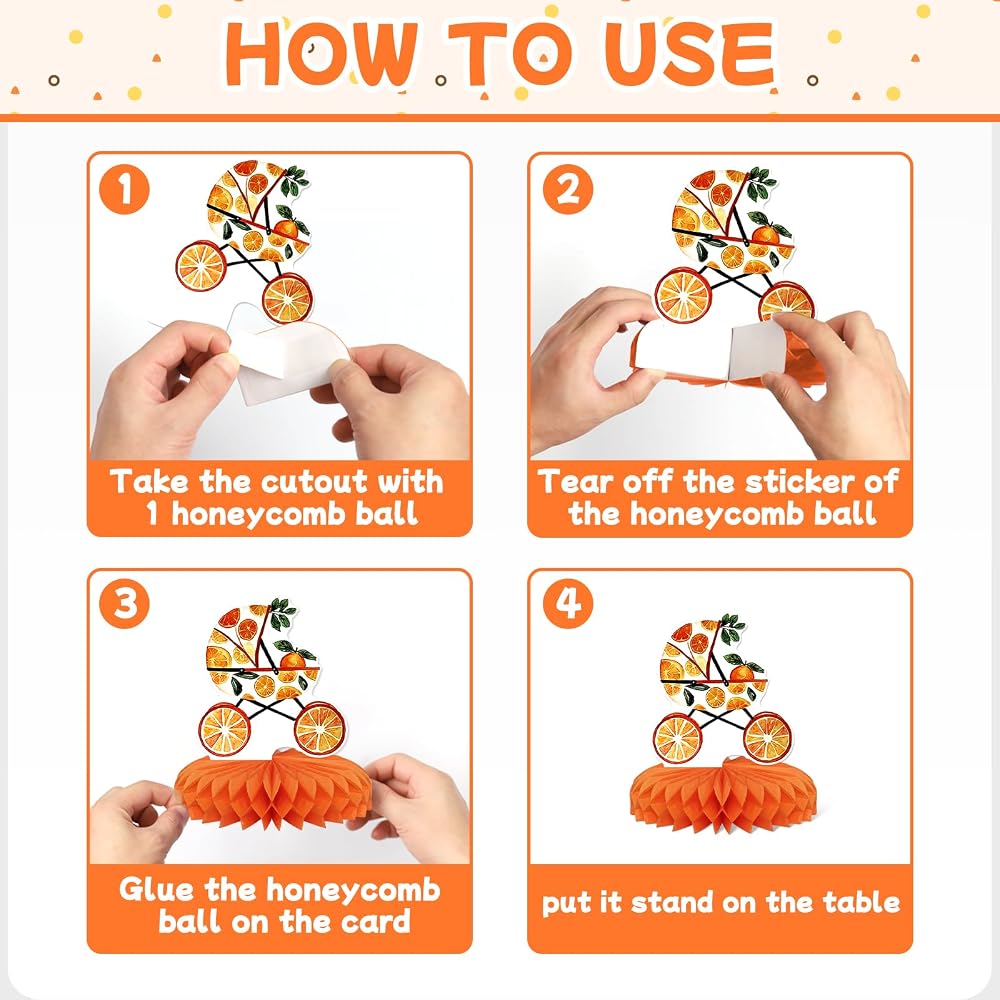 HOW TO USE

1

Take the cutout with 1 honeycomb ball

2

Tear off the sticker of the honeycomb ball

3

Glue the honeycomb ball on the card

4

put it stand on the table