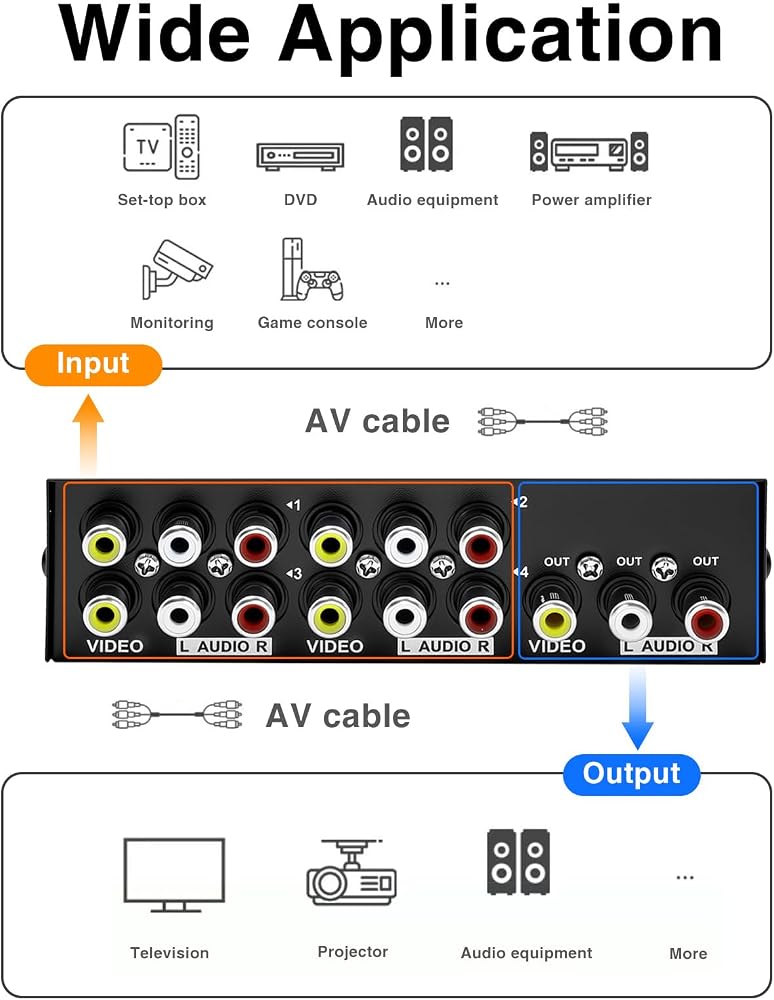 Wide Application

TV
Set-top box
DVD
Audio equipment
Power amplifier
Monitoring
Game console
...
More

Input

AV cable

1
2
3
4
OUT OUT OUT
VIDEO L AUDIO R VIDEO L AUDIO R VIDEO L AUDIO R

AV cable

Output

Television
Projector
Audio equipment
...
More